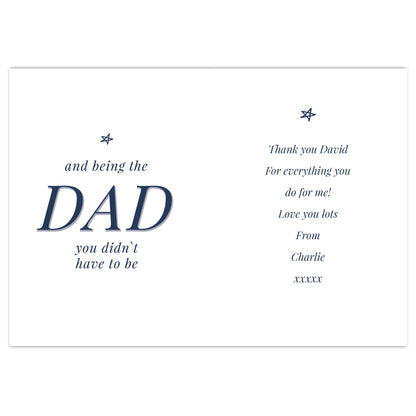 and being the
DAD
you didn`t have to be

Thank you David
For everything you
do for me!
Love you lots
From
Charlie
xxxxx